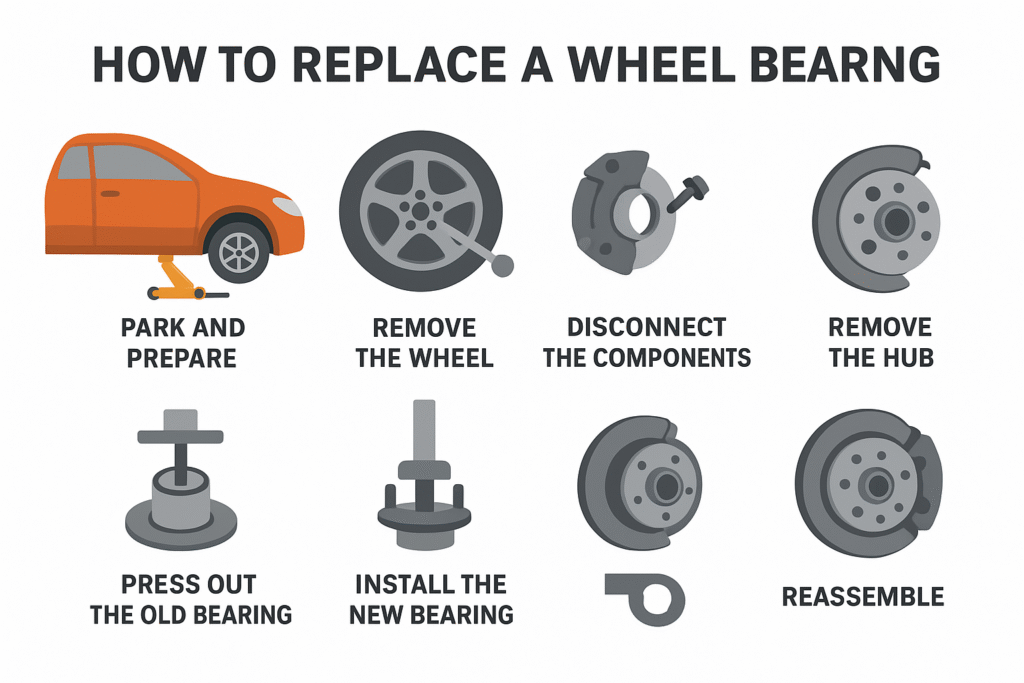 HOW TO REPLACE A WHEEL BEARNG

PARK AND PREPARE

REMOVE THE WHEEL

DISCONNECT THE COMPONENTS

REMOVE THE HUB

PRESS OUT THE OLD BEARING

INSTALL THE NEW BEARING

REASSEMBLE