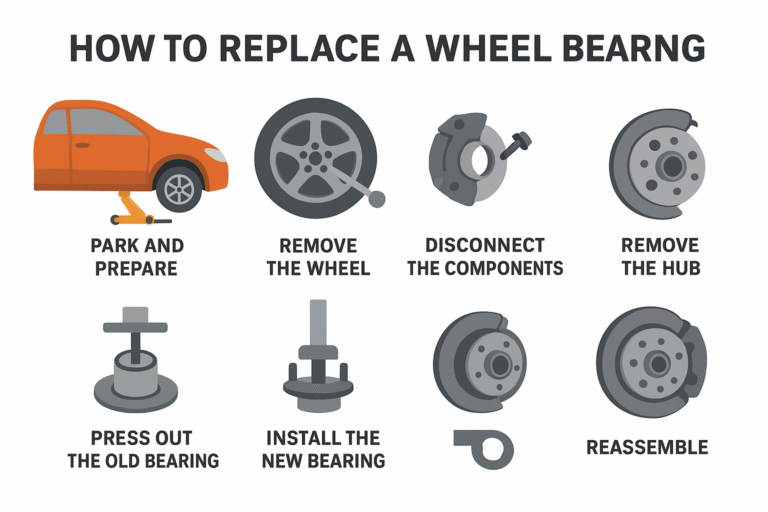 HOW TO REPLACE A WHEEL BEARNG

PARK AND PREPARE

REMOVE THE WHEEL

DISCONNECT THE COMPONENTS

REMOVE THE HUB

PRESS OUT THE OLD BEARING

INSTALL THE NEW BEARING

REASSEMBLE